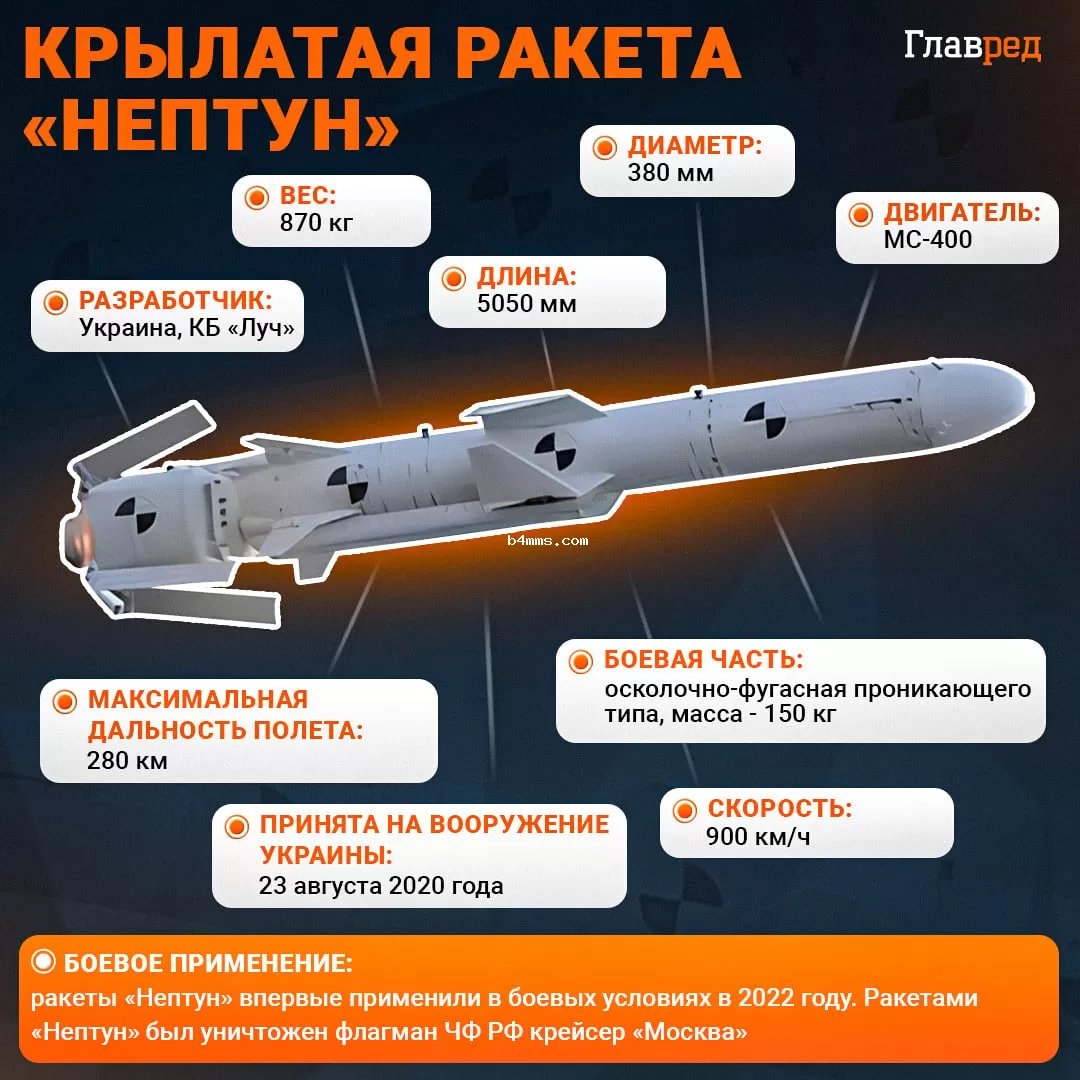 КРЫЛАТАЯ РАКЕТА «НЕПТУН»

Главред

ДИАМЕТР:
380 мм

ВЕС:
870 кг

ДВИГАТЕЛЬ:
МС-400

ДЛИНА:
5050 мм

РАЗРАБОТЧИК:
Украина, КБ «Луч»

b4mms.com

БОЕВАЯ ЧАСТЬ:
осколочно-фугасная проникающего типа, масса - 150 кг

МАКСИМАЛЬНАЯ ДАЛЬНОСТЬ ПОЛЕТА:
280 км

СКОРОСТЬ:
900 км/ч

ПРИНЯТА НА ВООРУЖЕНИЕ УКРАИНЫ:
23 августа 2020 года

БОЕВОЕ ПРИМЕНЕНИЕ:
ракеты «Нептун» впервые применили в боевых условиях в 2022 году. Ракетами «Нептун» был уничтожен флагман ЧФ РФ крейсер «Москва»